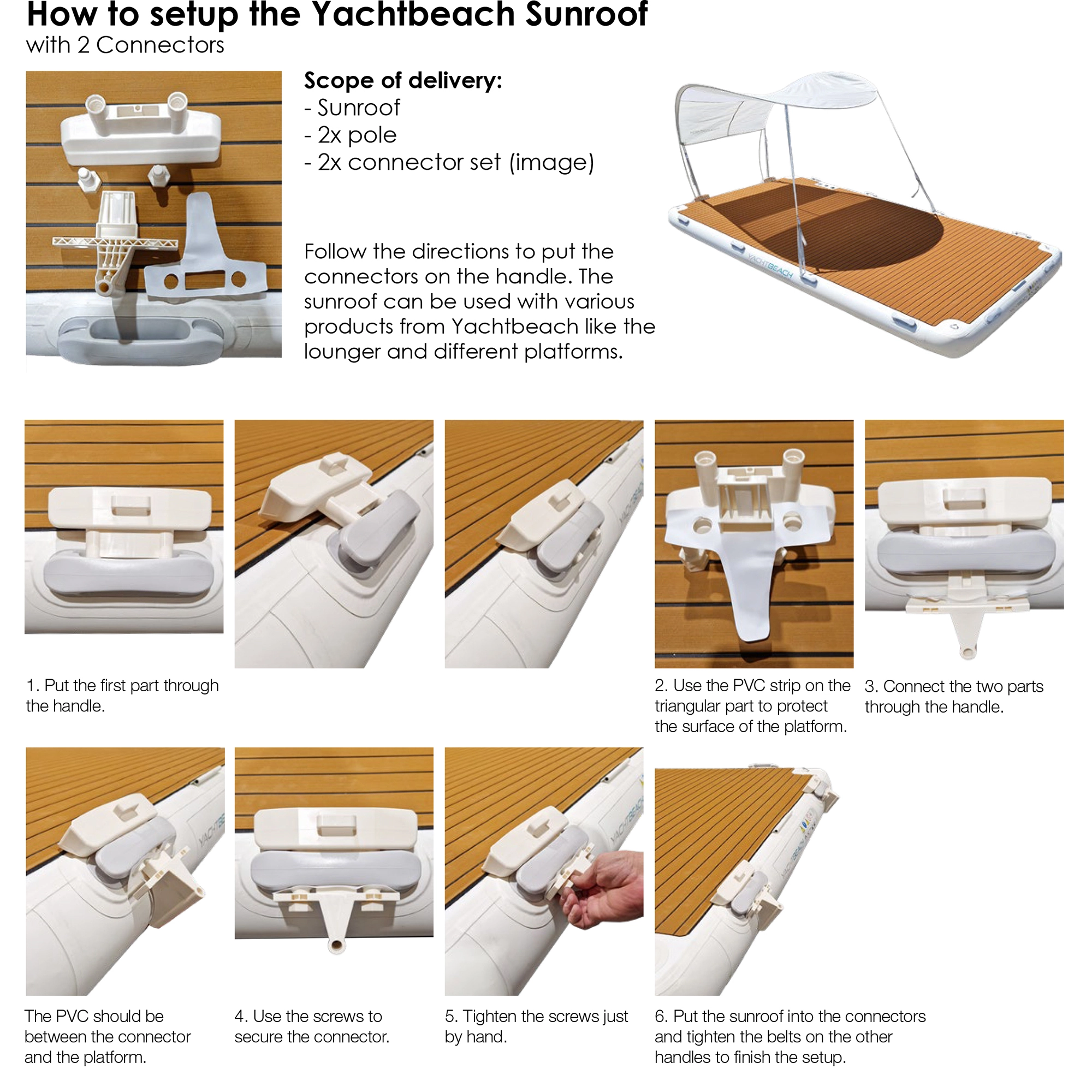 How to setup the Yachtbeach Sunroof
with 2 Connectors

Scope of delivery:
- Sunroof
- 2x pole
- 2x connector set (image)

Follow the directions to put the connectors on the handle. The sunroof can be used with various products from Yachtbeach like the lounger and different platforms.

YACHTBEACH

1. Put the first part through the handle.

2. Use the PVC strip on the triangular part to protect the surface of the platform.

3. Connect the two parts through the handle.

The PVC should be between the connector and the platform.

4. Use the screws to secure the connector.

5. Tighten the screws just by hand.

6. Put the sunroof into the connectors and tighten the belts on the other handles to finish the setup.